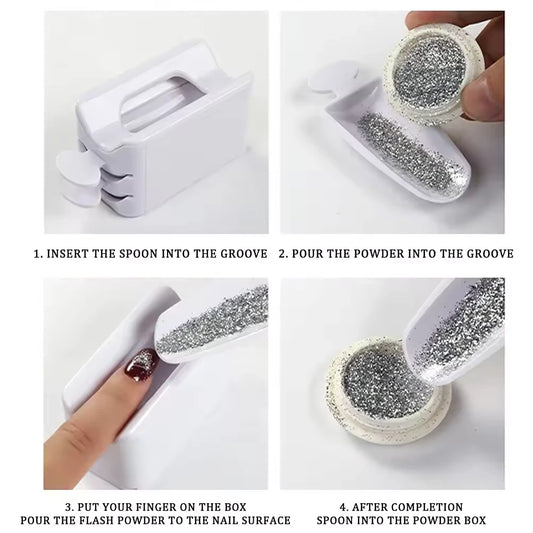 1. INSERT THE SPOON INTO THE GROOVE

2. POUR THE POWDER INTO THE GROOVE

3. PUT YOUR FINGER ON THE BOX
POUR THE FLASH POWDER TO THE NAIL SURFACE

4. AFTER COMPLETION
SPOON INTO THE POWDER BOX