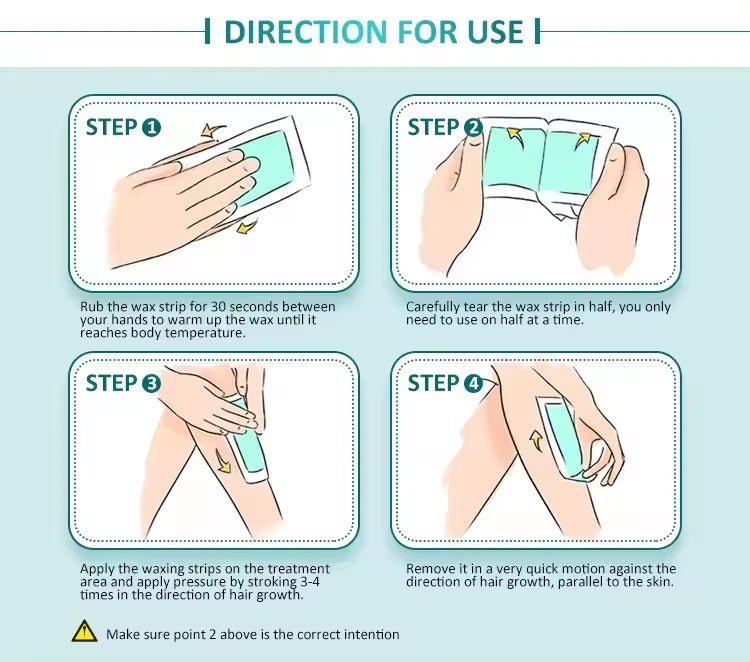 DIRECTION FOR USE

STEP 1

Rub the wax strip for 30 seconds between your hands to warm up the wax until it reaches body temperature.

STEP 2

Carefully tear the wax strip in half, you only need to use on half at a time.

STEP 3

Apply the waxing strips on the treatment area and apply pressure by stroking 3-4 times in the direction of hair growth.

STEP 4

Remove it in a very quick motion against the direction of hair growth, parallel to the skin.

Make sure point 2 above is the correct intention