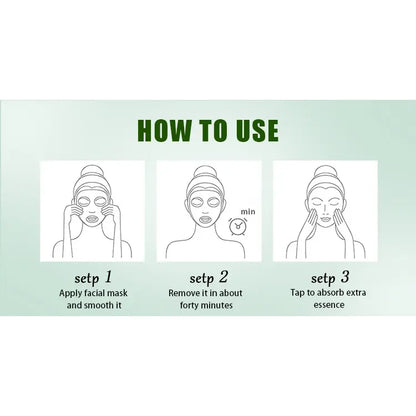 HOW TO USE

min

setp 1
Apply facial mask and smooth it

setp 2
Remove it in about forty minutes

setp 3
Tap to absorb extra essence