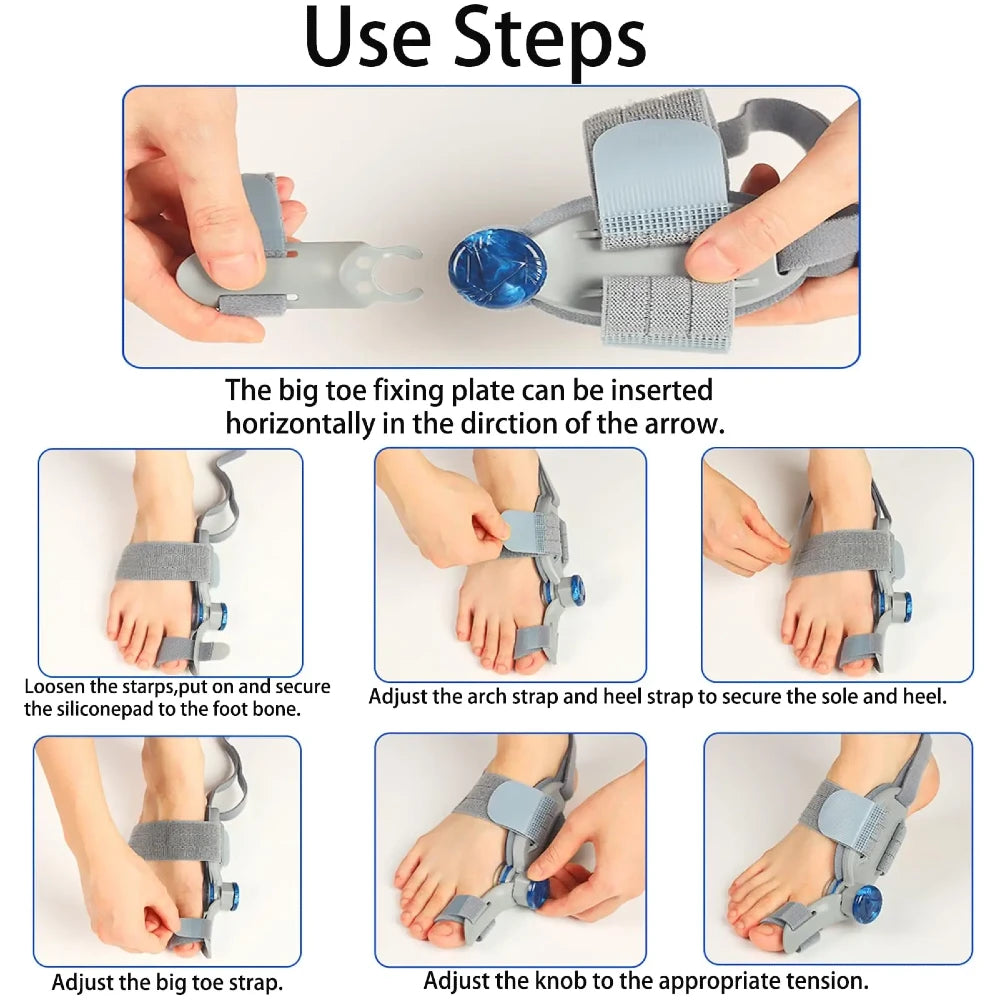 Use Steps

The big toe fixing plate can be inserted horizontally in the dirction of the arrow.

Loosen the starps,put on and secure the siliconepad to the foot bone.

Adjust the arch strap and heel strap to secure the sole and heel.

Adjust the big toe strap.

Adjust the knob to the appropriate tension.